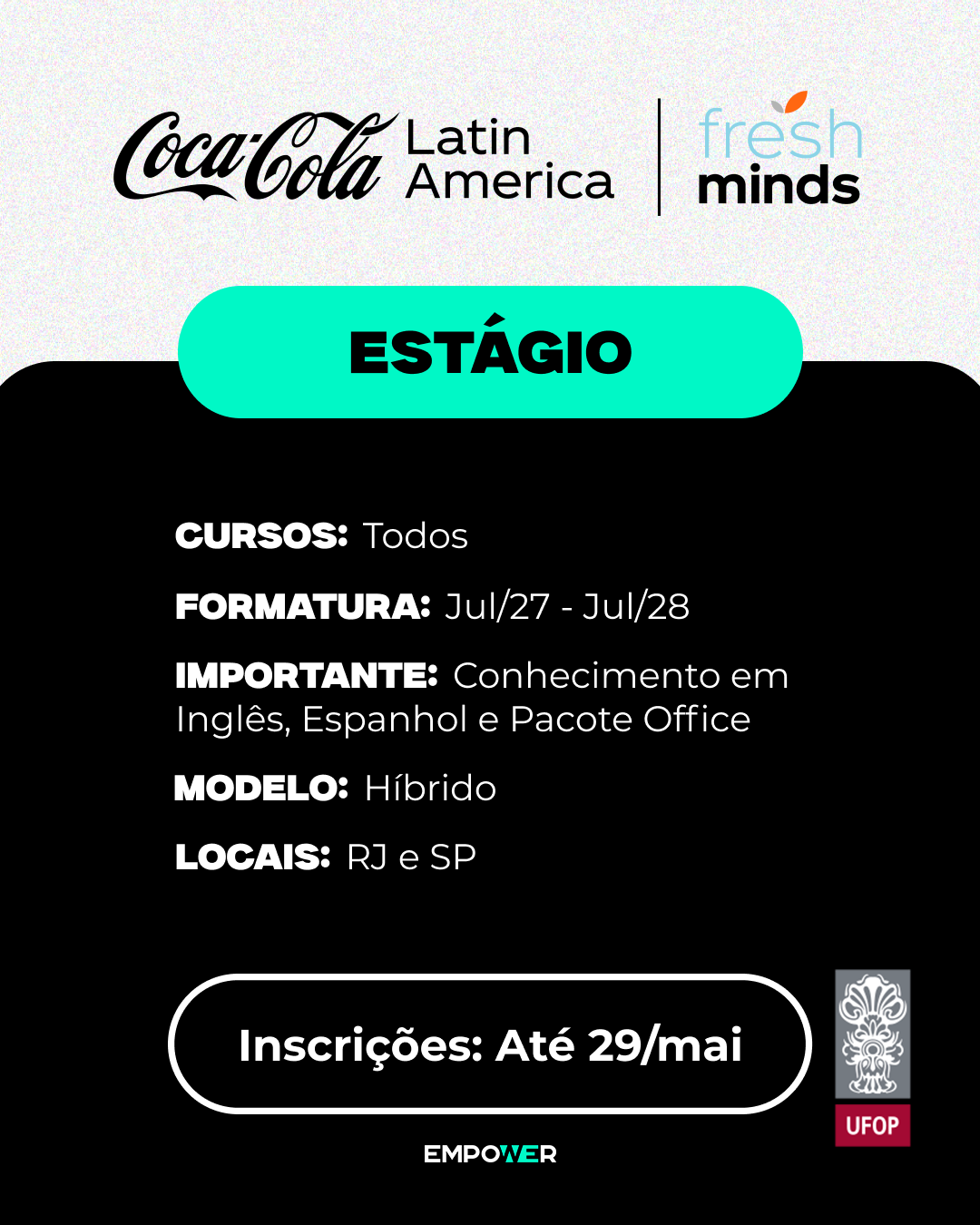 Coca-Cola Latin America

fresh minds

ESTÁGIO

CURSOS: Todos

FORMATURA: Jul/27 - Jul/28

IMPORTANTE: Conhecimento em Inglês, Espanhol e Pacote Office

MODELO: Híbrido

LOCAIS: RJ e SP

Inscrições: Até 29/mai

UFOP

EMPOWER