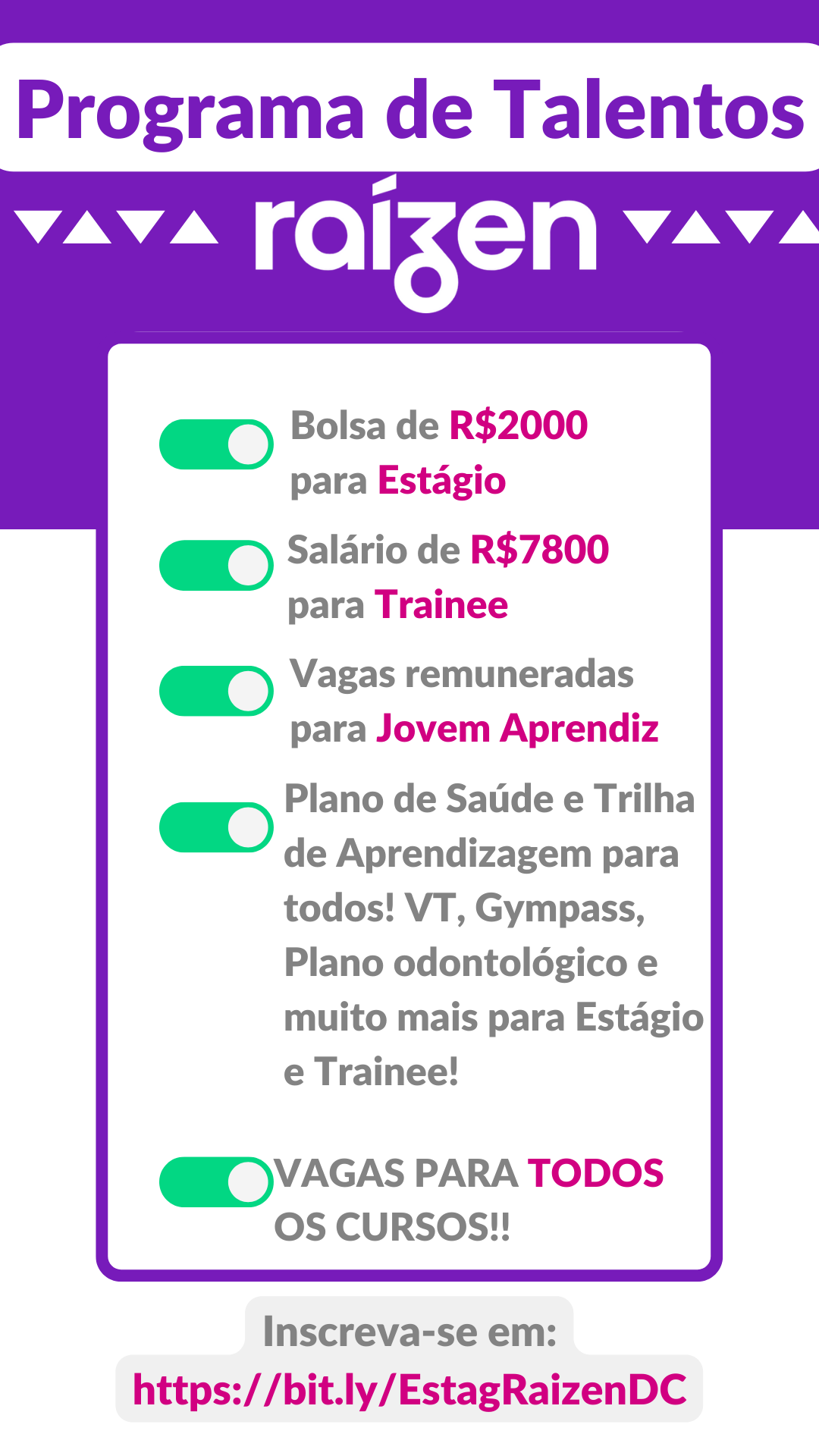 Programa de Talentos

raízen

Bolsa de R$2000 para Estágio

Salário de R$7800 para Trainee

Vagas remuneradas para Jovem Aprendiz

Plano de Saúde e Trilha de Aprendizagem para todos! VT, Gympass, Plano odontológico e muito mais para Estágio e Trainee!

VAGAS PARA TODOS OS CURSOS!!

Inscreva-se em:
https://bit.ly/EstagRaizenDC