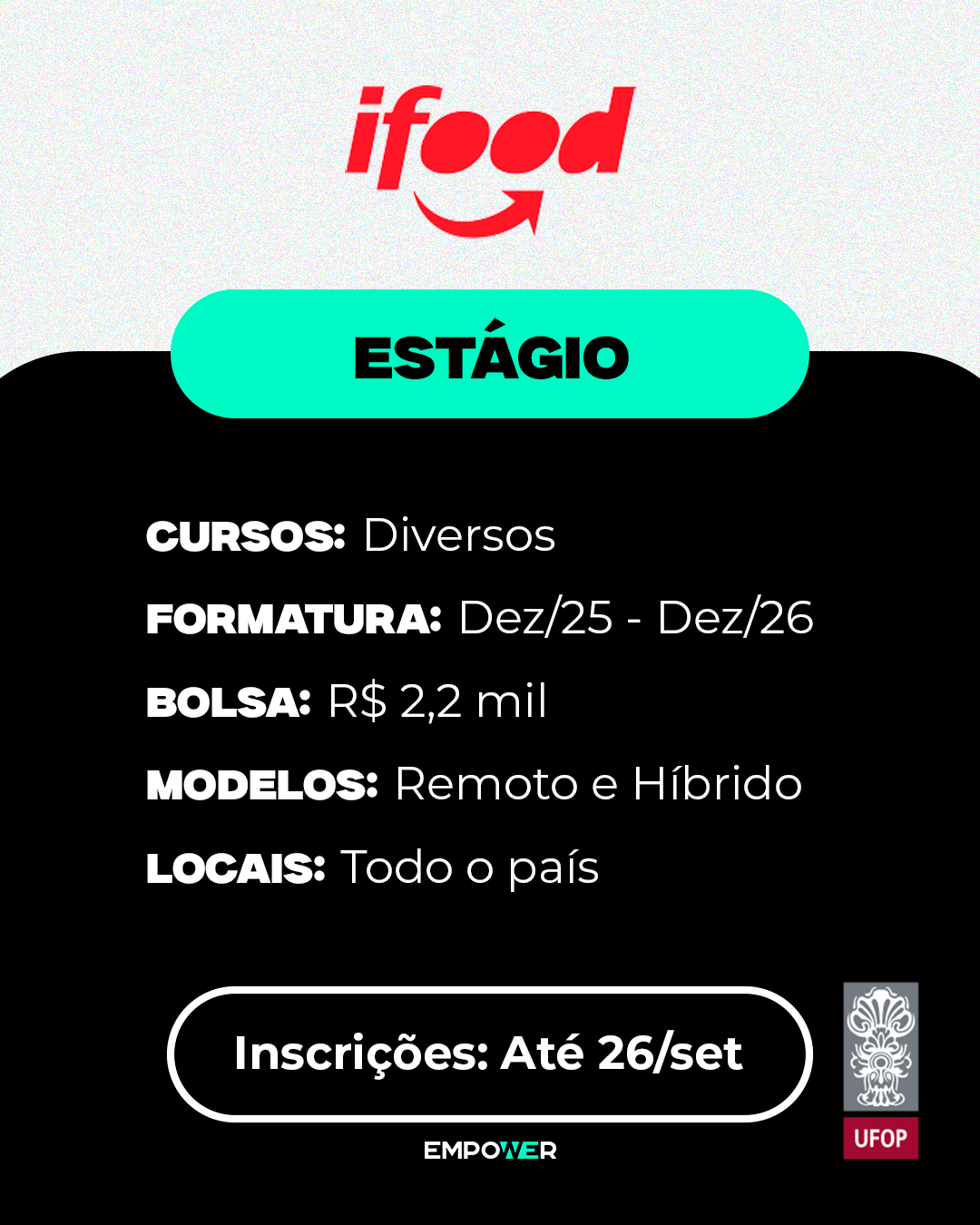 ifood

ESTÁGIO

CURSOS: Diversos

FORMATURA: Dez/25 - Dez/26

BOLSA: R$ 2,2 mil

MODELOS: Remoto e Híbrido

LOCAIS: Todo o país

Inscrições: Até 26/set

EMPOWER

UFOP