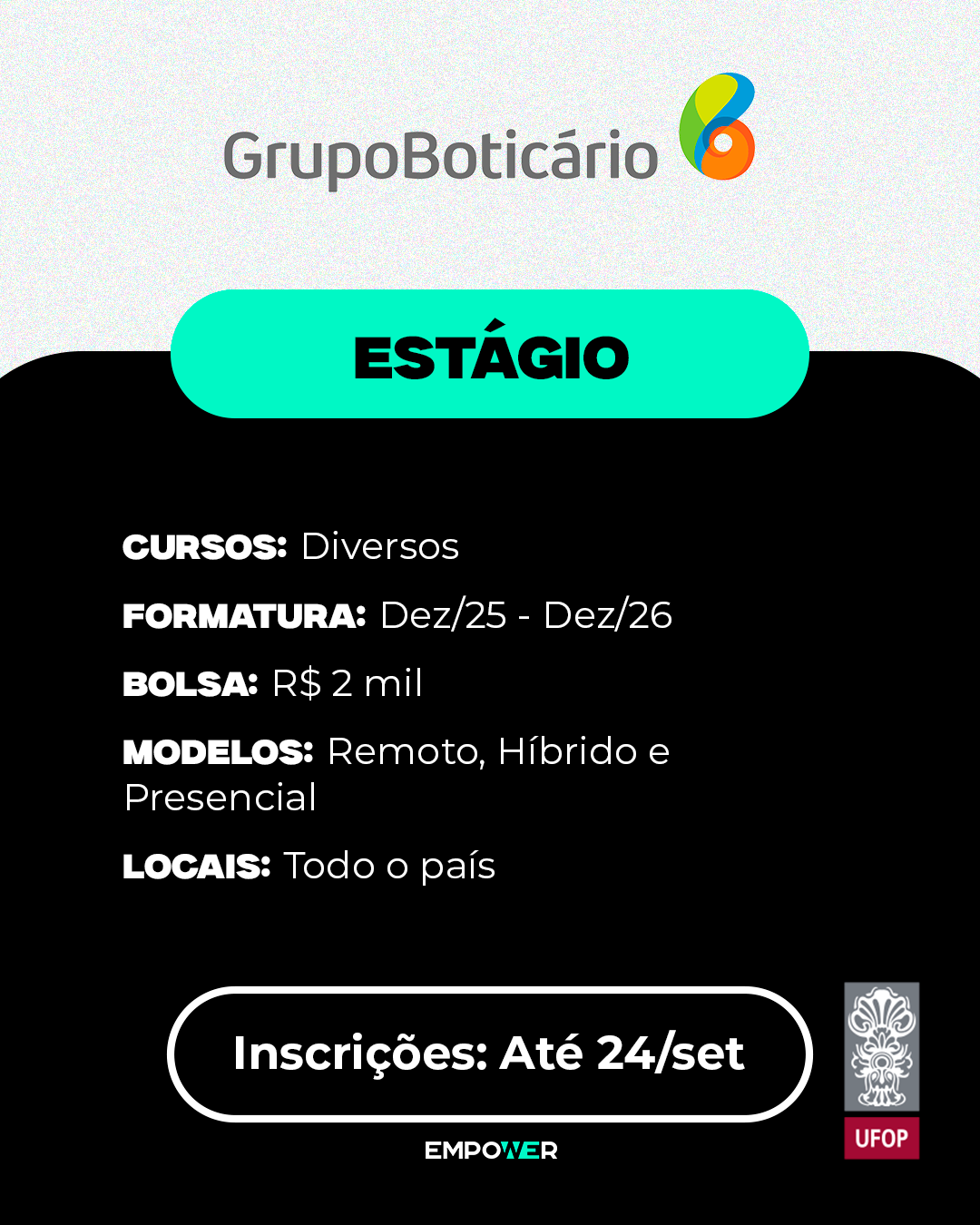 GrupoBoticário

ESTÁGIO

CURSOS: Diversos

FORMATURA: Dez/25 - Dez/26

BOLSA: R$ 2 mil

MODELOS: Remoto, Híbrido e Presencial

LOCAIS: Todo o país

Inscrições: Até 24/set

EMPOWER

UFOP